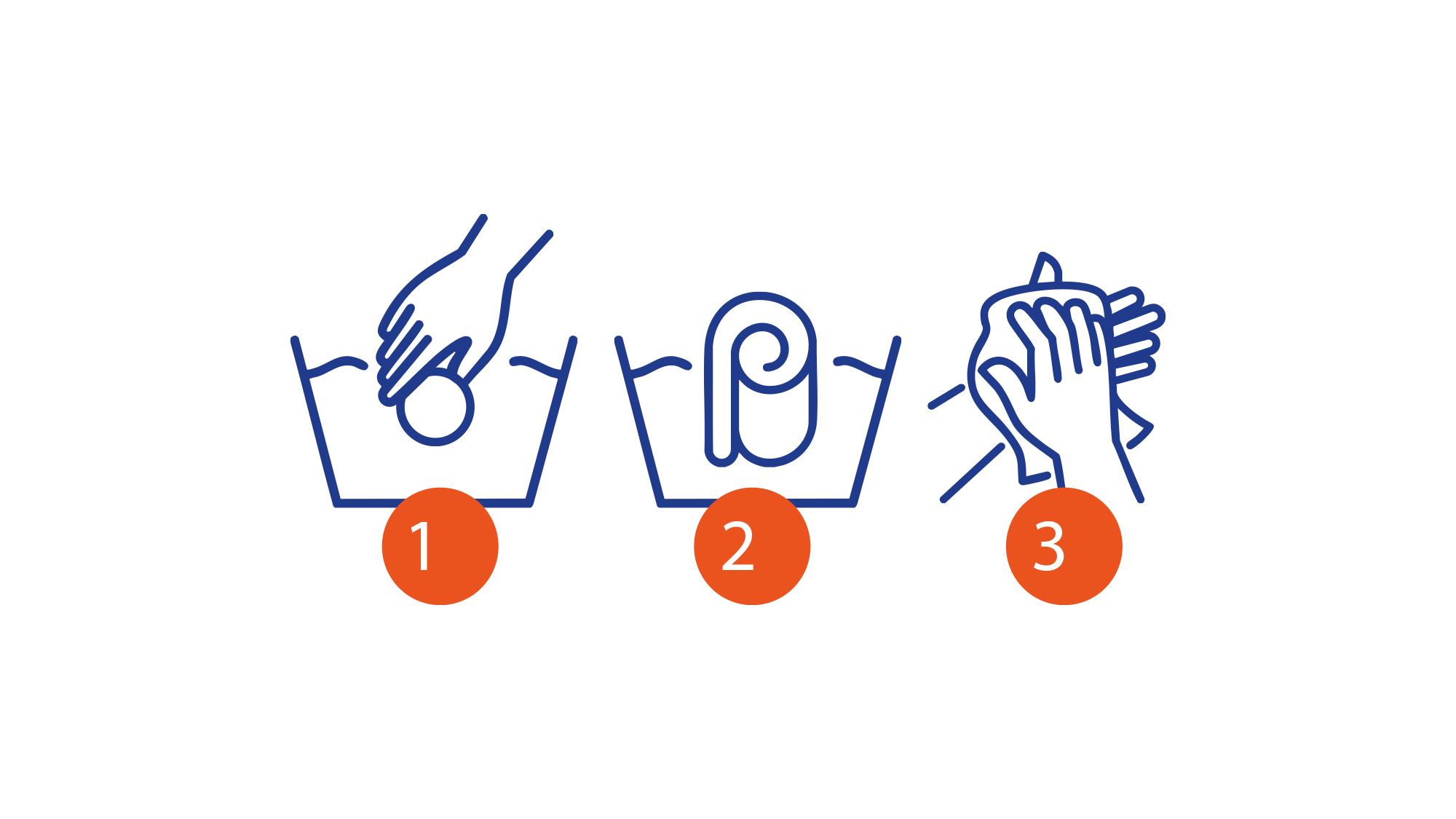 1

2

3